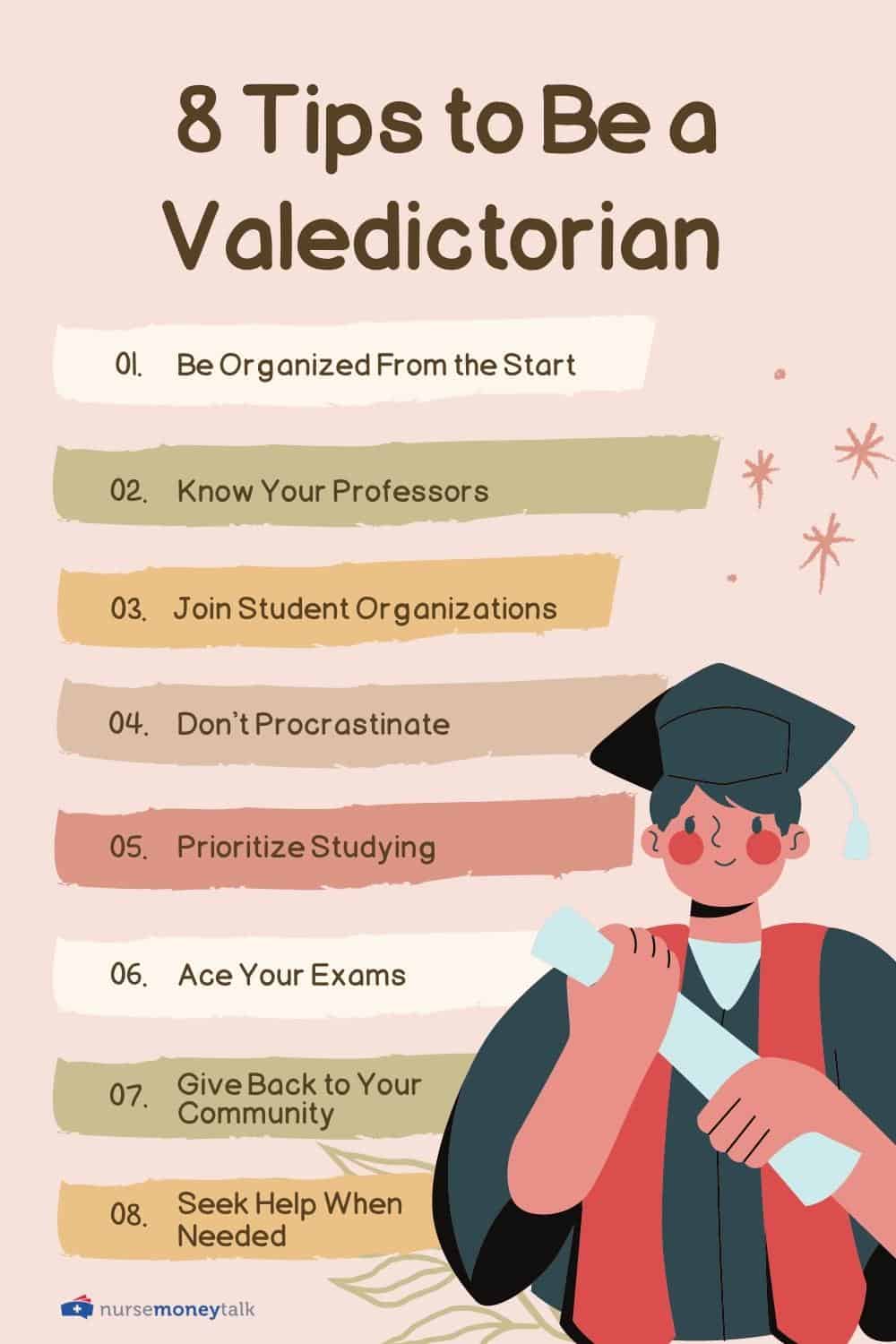 8 Tips to Be a Valedictorian

01. Be Organized From the Start

02. Know Your Professors

03. Join Student Organizations

04. Don't Procrastinate

05. Prioritize Studying

06. Ace Your Exams

07. Give Back to Your Community

08. Seek Help When Needed

nursemoneytalk