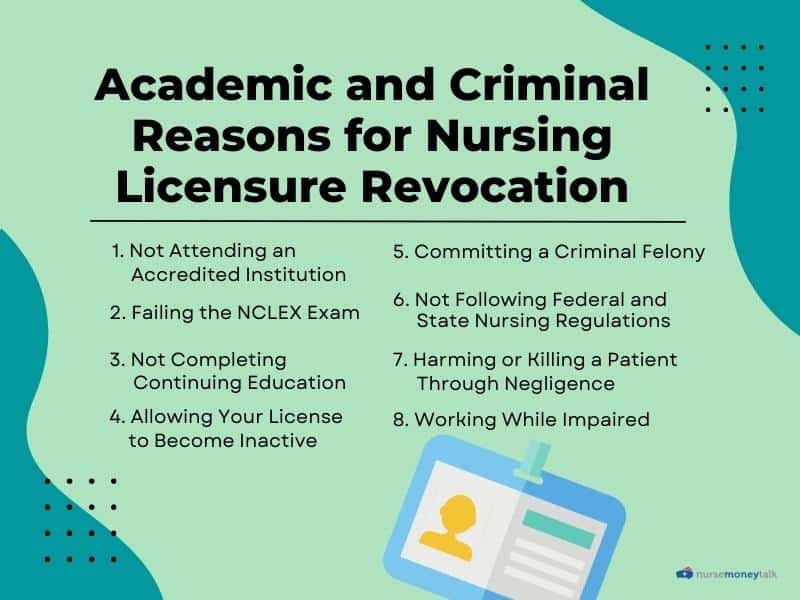 Academic and Criminal Reasons for Nursing Licensure Revocation

1. Not Attending an Accredited Institution

2. Failing the NCLEX Exam

3. Not Completing Continuing Education

4. Allowing Your License to Become Inactive

5. Committing a Criminal Felony

6. Not Following Federal and State Nursing Regulations

7. Harming or Killing a Patient Through Negligence

8. Working While Impaired

nursemoneytalk